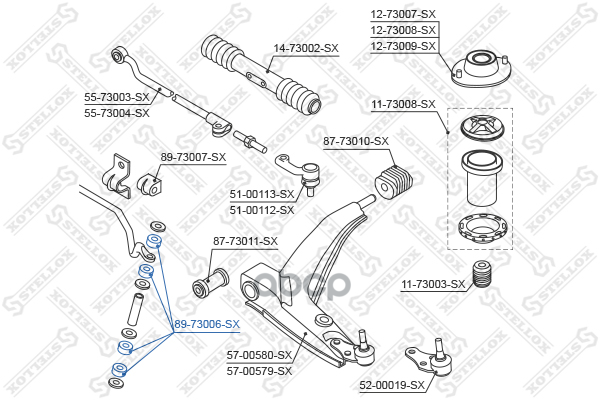 12-73007-SX
12-73008-SX
12-73009-SX
14-73002-SX
55-73003-SX
55-73004-SX
11-73008-SX
87-73010-SX
89-73007-SX
51-00113-SX
51-00112-SX
87-73011-SX
11-73003-SX
89-73006-SX
57-00580-SX
57-00579-SX
52-00019-SX
STELLOX