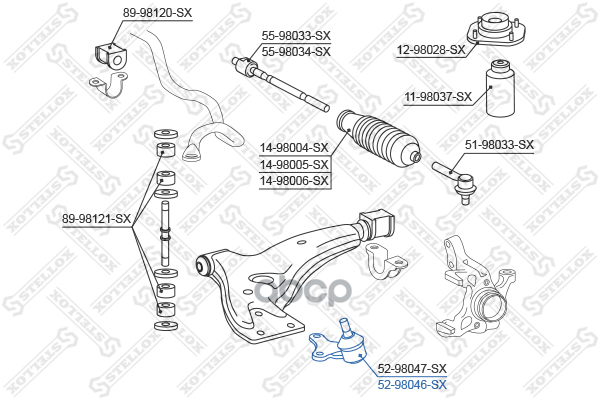 89-98120-SX

55-98033-SX
55-98034-SX

12-98028-SX

11-98037-SX

14-98004-SX
14-98005-SX
14-98006-SX

51-98033-SX

89-98121-SX

52-98047-SX
52-98046-SX

STELLOX